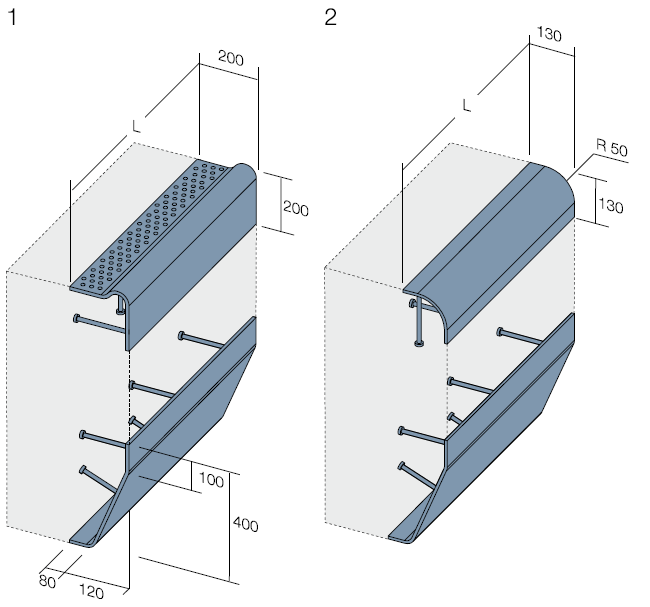 1

200

L

200

100

400

80

120

2

130

L

R 50

130